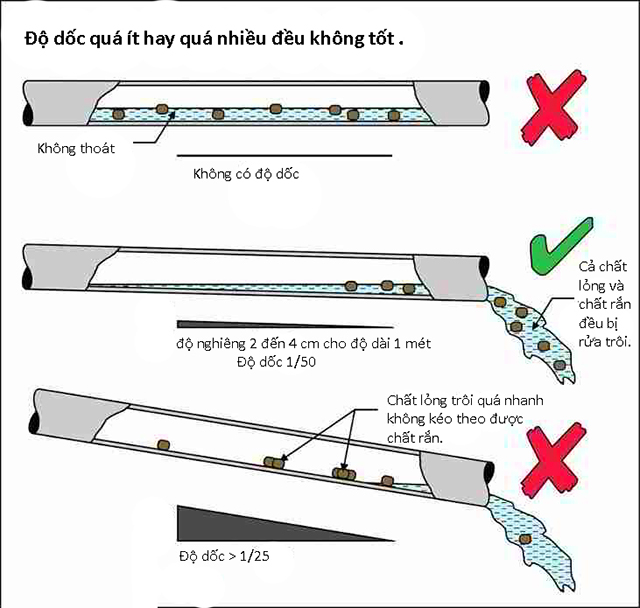 Độ dốc quá ít hay quá nhiều đều không tốt .

Không thoát

Không có độ dốc

Cả chất lỏng và chất rắn đều bị rửa trôi.

độ nghiêng 2 đến 4 cm cho độ dài 1 mét
Độ dốc 1/50

Chất lỏng trôi quá nhanh không kéo theo được chất rắn.

Độ dốc > 1/25