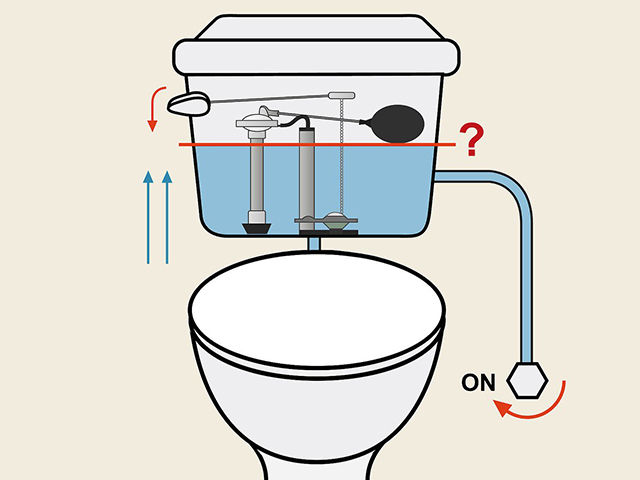 ?

ON